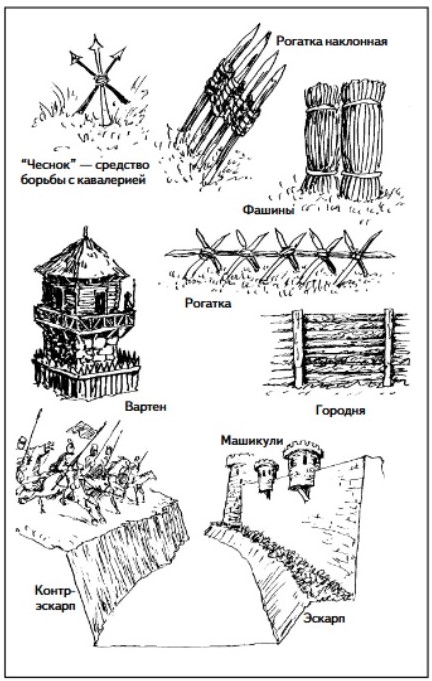 Рогатка наклонная

"Чеснок" — средство борьбы с кавалерией

Фашины

Рогатка

Вартен

Городня

Машикули

Контр-эскарп

Эскарп